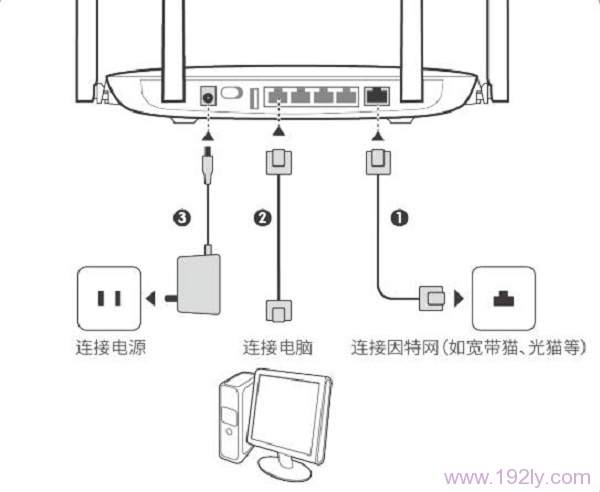 ❸ ❷ ❶

连接电源

连接电脑

连接因特网(如宽带猫、光猫等)

www.192ly.com